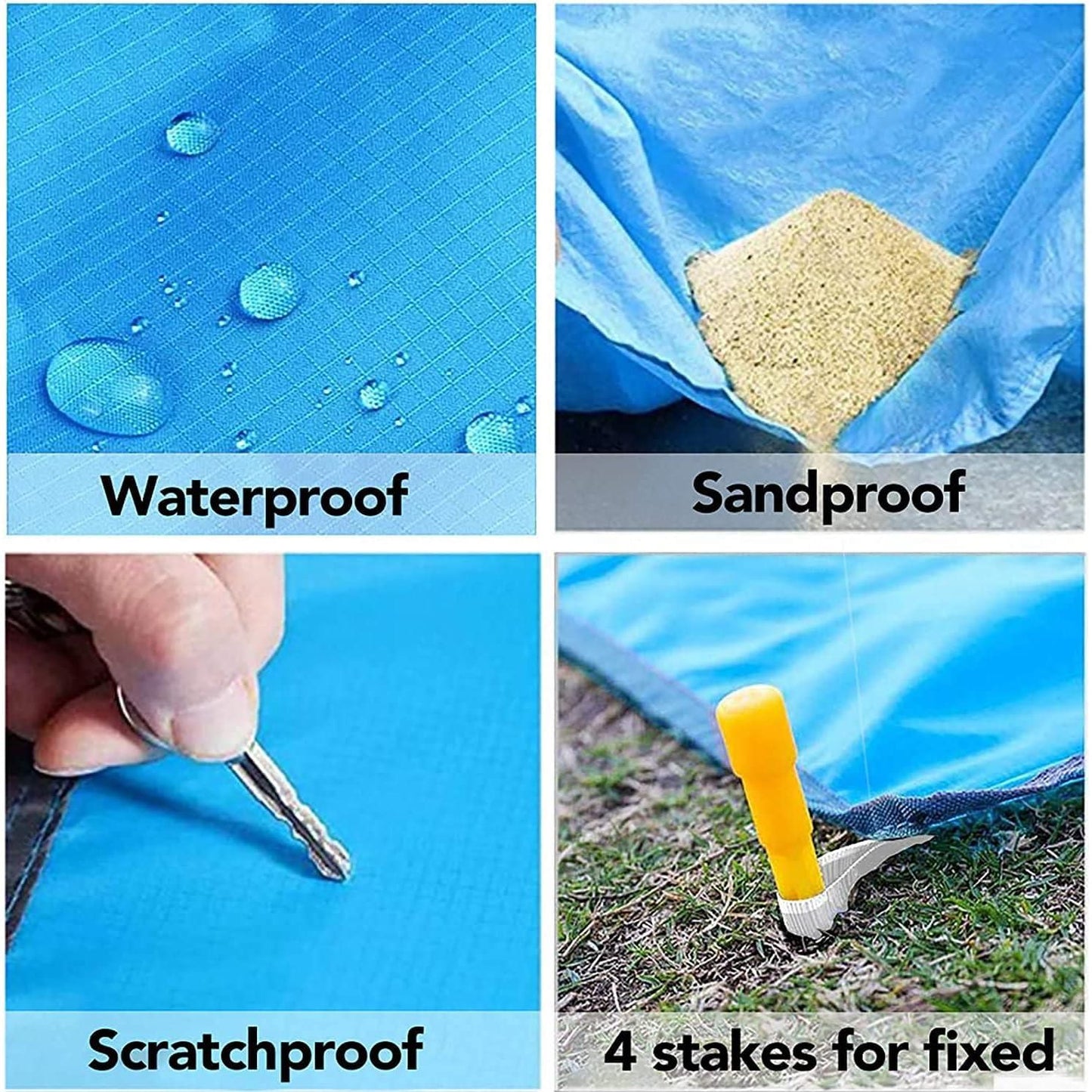 Waterproof

Sandproof

Scratchproof

4 stakes for fixed